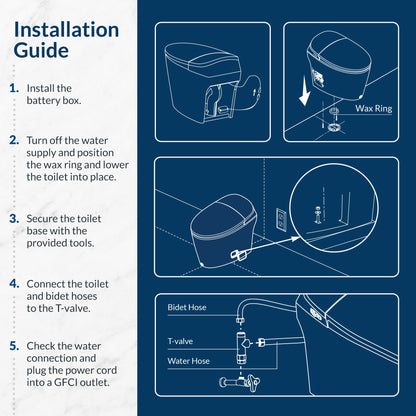 Installation Guide

1. Install the battery box.

2. Turn off the water supply and position the wax ring and lower the toilet into place.

3. Secure the toilet base with the provided tools.

4. Connect the toilet and bidet hoses to the T-valve.

5. Check the water connection and plug the power cord into a GFCI outlet.

Wax Ring

Bidet Hose

T-valve

Water Hose