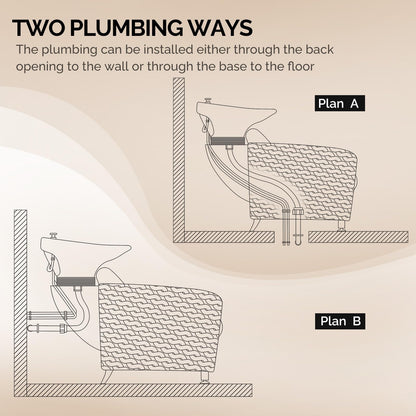 TWO PLUMBING WAYS
The plumbing can be installed either through the back opening to the wall or through the base to the floor

Plan A

Plan B