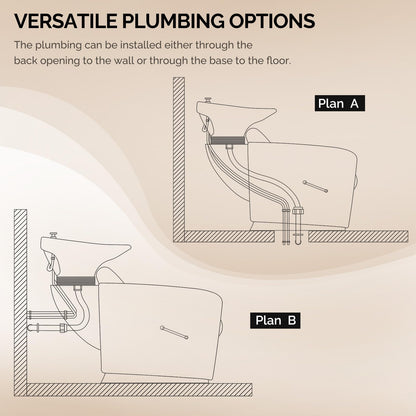 VERSATILE PLUMBING OPTIONS

The plumbing can be installed either through the back opening to the wall or through the base to the floor.

Plan A

Plan B